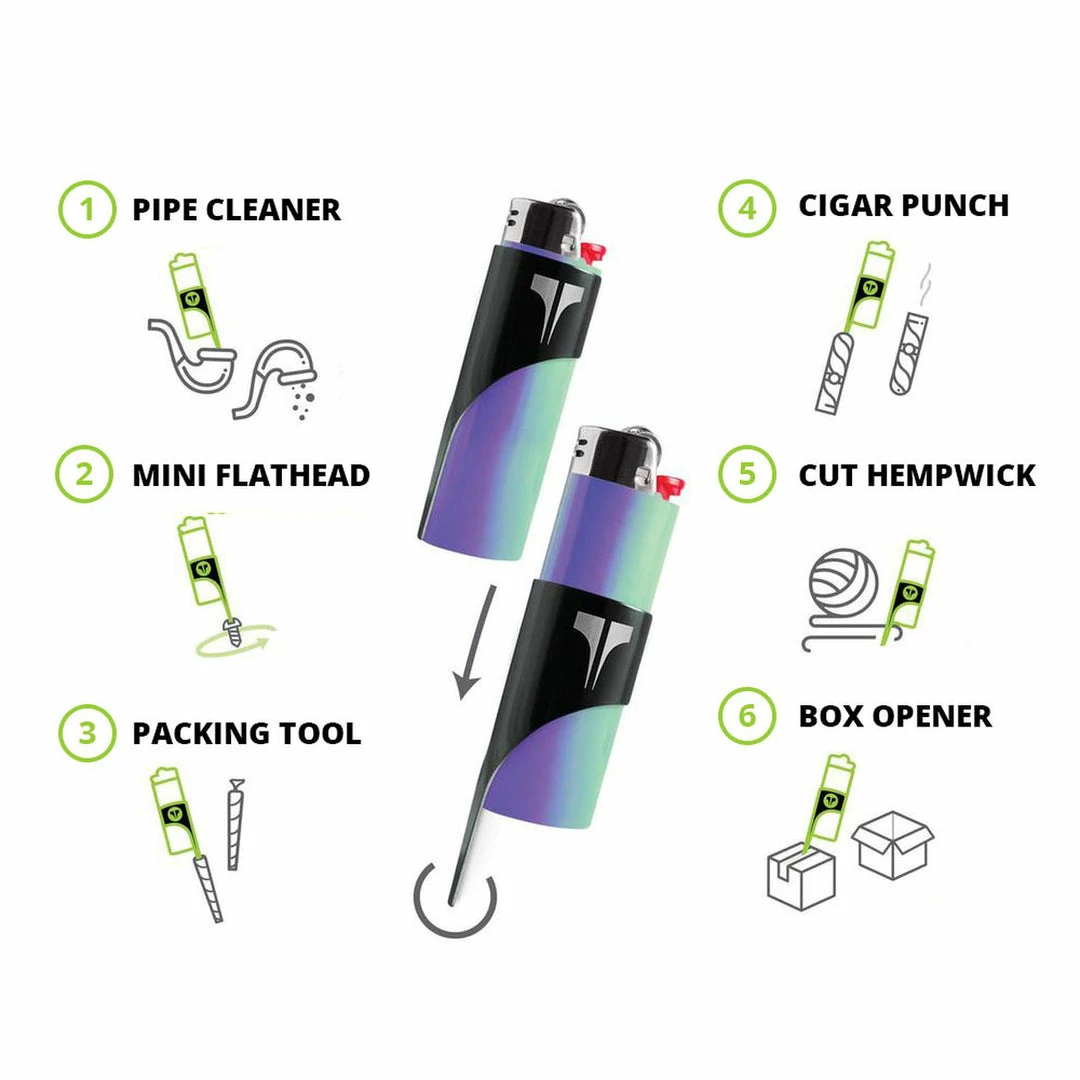 1 PIPE CLEANER

2 MINI FLATHEAD

3 PACKING TOOL

4 CIGAR PUNCH

5 CUT HEMPWICK

6 BOX OPENER